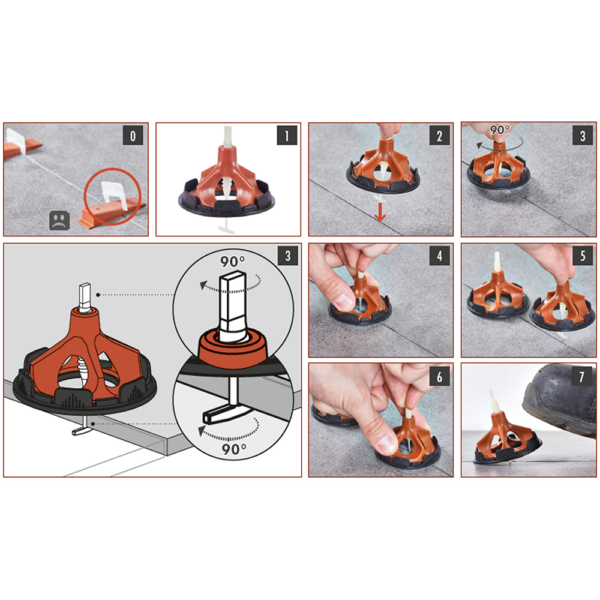 0

1

2

90°

3

3

90°

90°

4

5

6

7